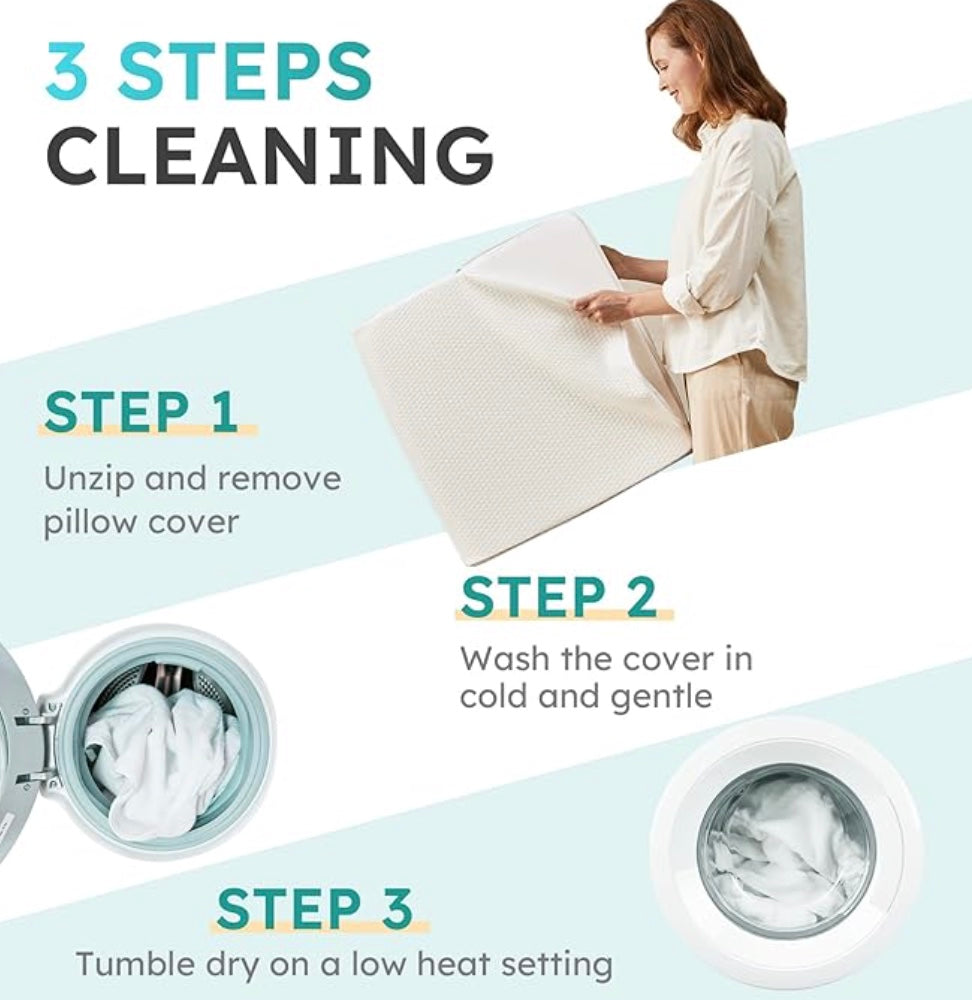 3 STEPS
CLEANING

STEP 1
Unzip and remove pillow cover

STEP 2
Wash the cover in cold and gentle

STEP 3
Tumble dry on a low heat setting